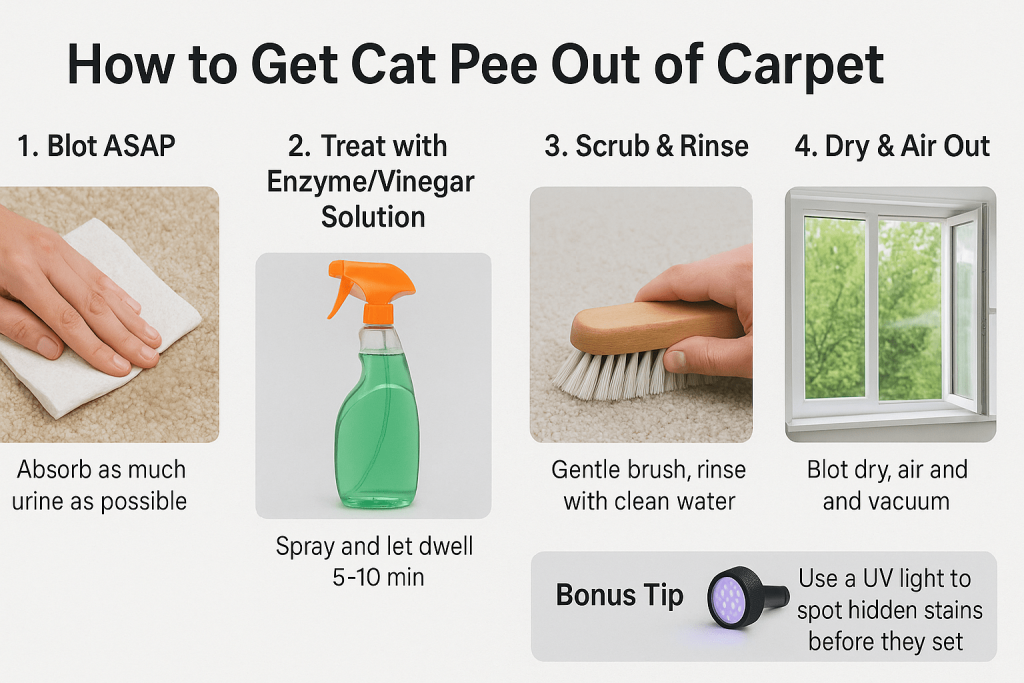 How to Get Cat Pee Out of Carpet

1. Blot ASAP

Absorb as much urine as possible

2. Treat with Enzyme/Vinegar Solution

Spray and let dwell 5-10 min

3. Scrub & Rinse

Gentle brush, rinse with clean water

4. Dry & Air Out

Blot dry, air and and vacuum

Bonus Tip

Use a UV light to spot hidden stains before they set