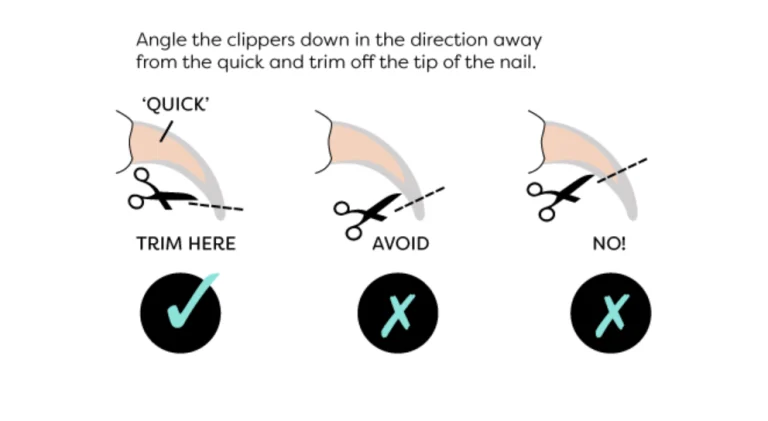 Angle the clippers down in the direction away from the quick and trim off the tip of the nail.

'QUICK'

TRIM HERE

AVOID

NO!