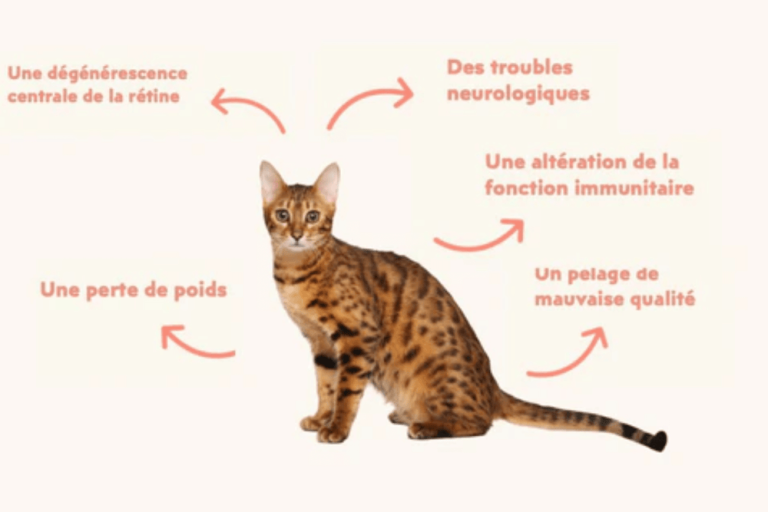 Une dégénérescence centrale de la rétine

Des troubles neurologiques

Une altération de la fonction immunitaire

Une perte de poids

Un pelage de mauvaise qualité